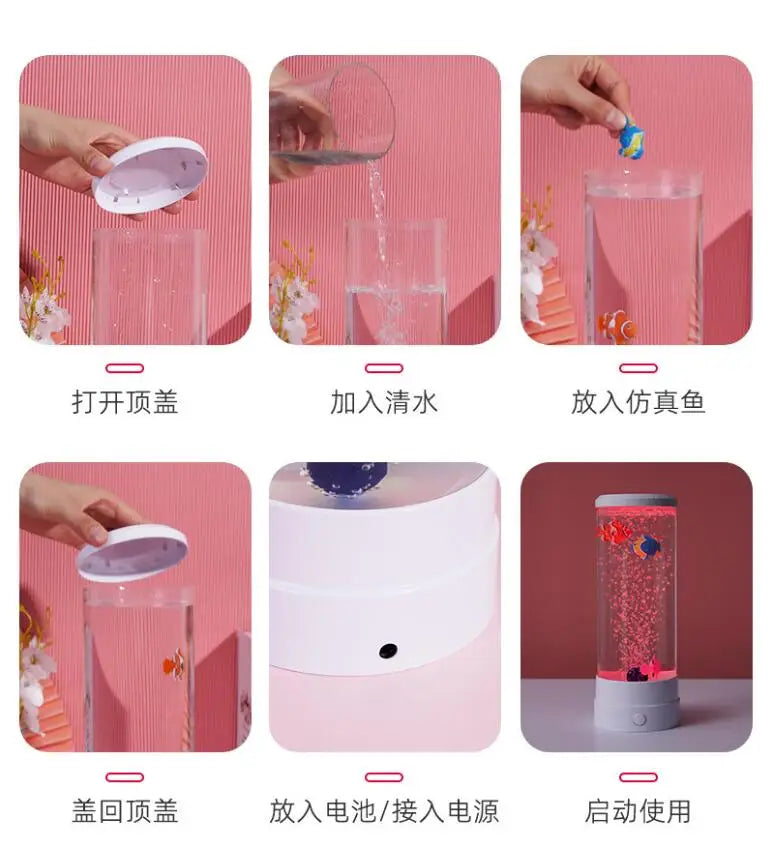 打开顶盖

加入清水

放入仿真鱼

盖回顶盖

放入电池/接入电源

启动使用